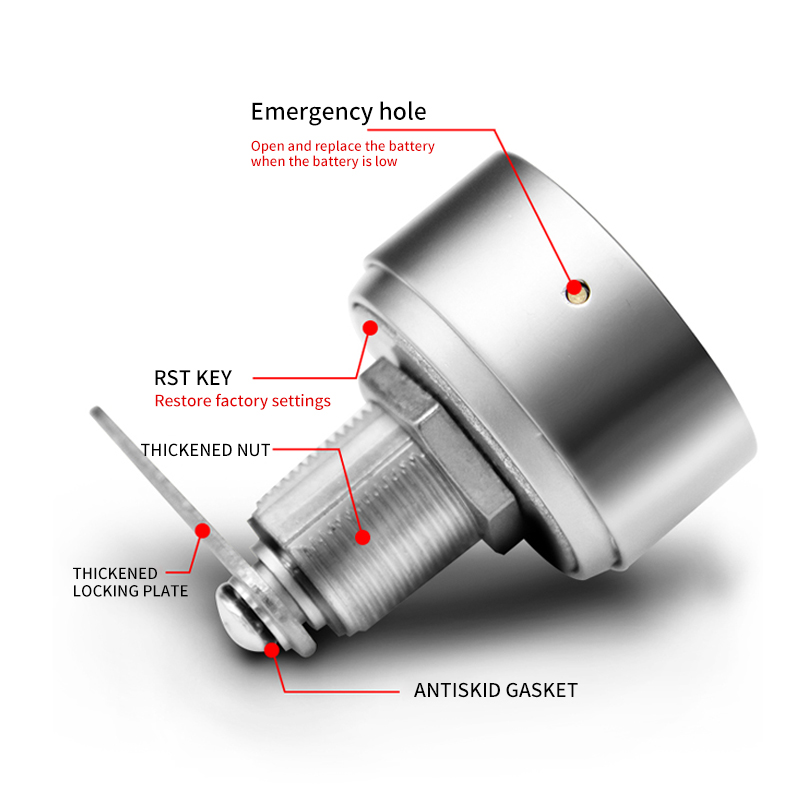 Emergency hole
Open and replace the battery when the battery is low

RST KEY
Restore factory settings

THICKENED NUT

THICKENED LOCKING PLATE

ANTISKID GASKET